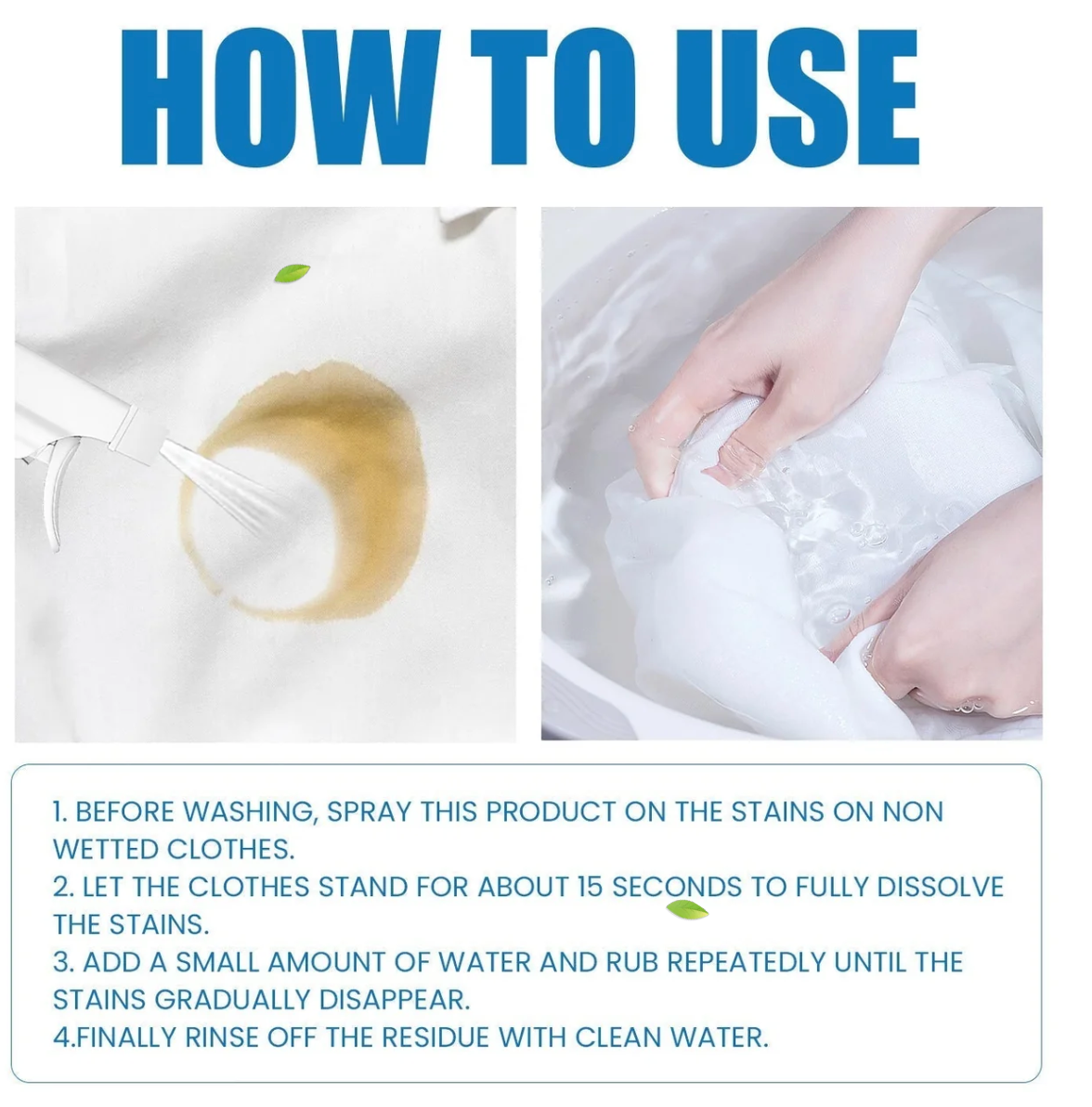 HOW TO USE

1. BEFORE WASHING, SPRAY THIS PRODUCT ON THE STAINS ON NON WETTED CLOTHES.
2. LET THE CLOTHES STAND FOR ABOUT 15 SECONDS TO FULLY DISSOLVE THE STAINS.
3. ADD A SMALL AMOUNT OF WATER AND RUB REPEATEDLY UNTIL THE STAINS GRADUALLY DISAPPEAR.
4.FINALLY RINSE OFF THE RESIDUE WITH CLEAN WATER.